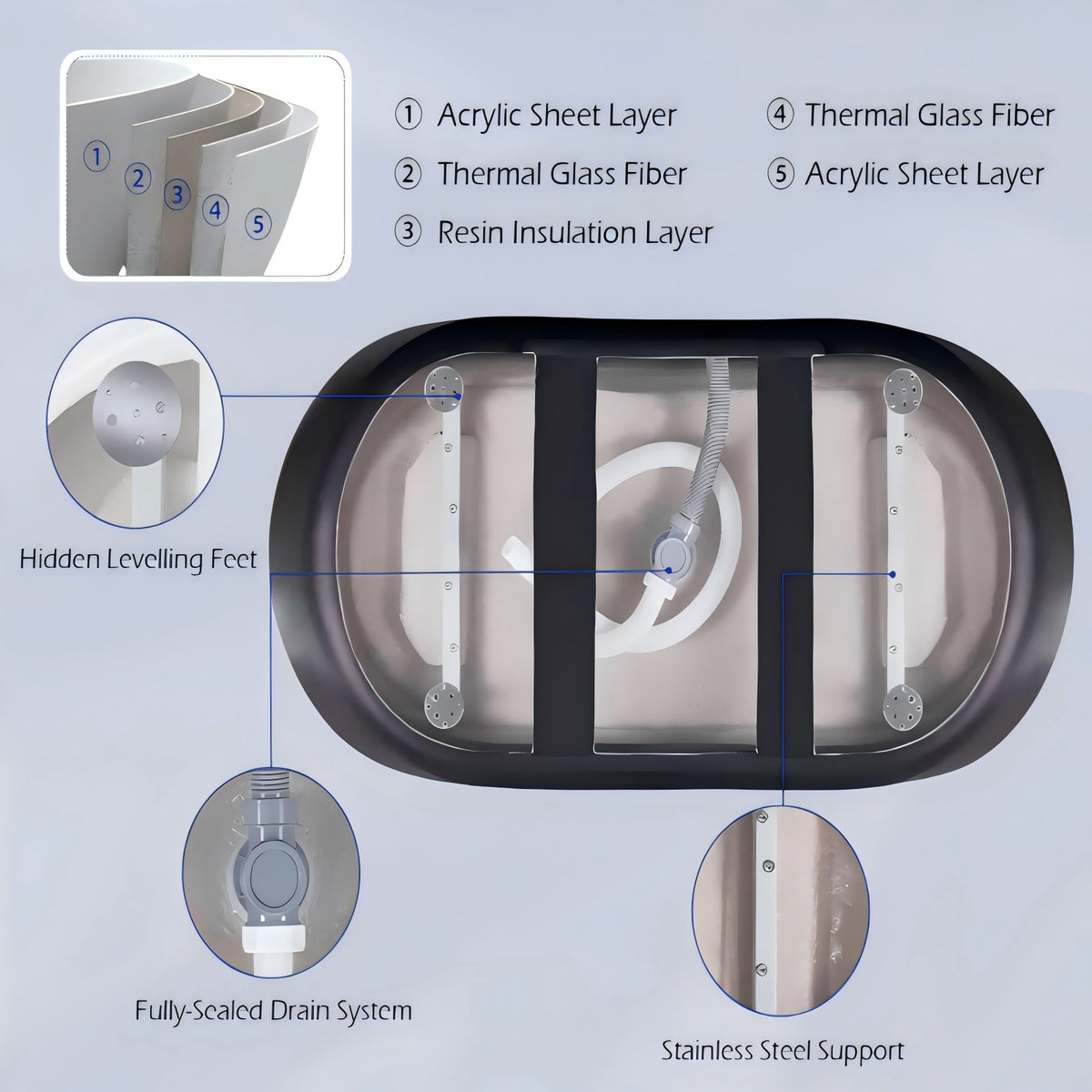 1
2
3
4
5

① Acrylic Sheet Layer
② Thermal Glass Fiber
③ Resin Insulation Layer
④ Thermal Glass Fiber
⑤ Acrylic Sheet Layer

Hidden Levelling Feet

Fully-Sealed Drain System

Stainless Steel Support