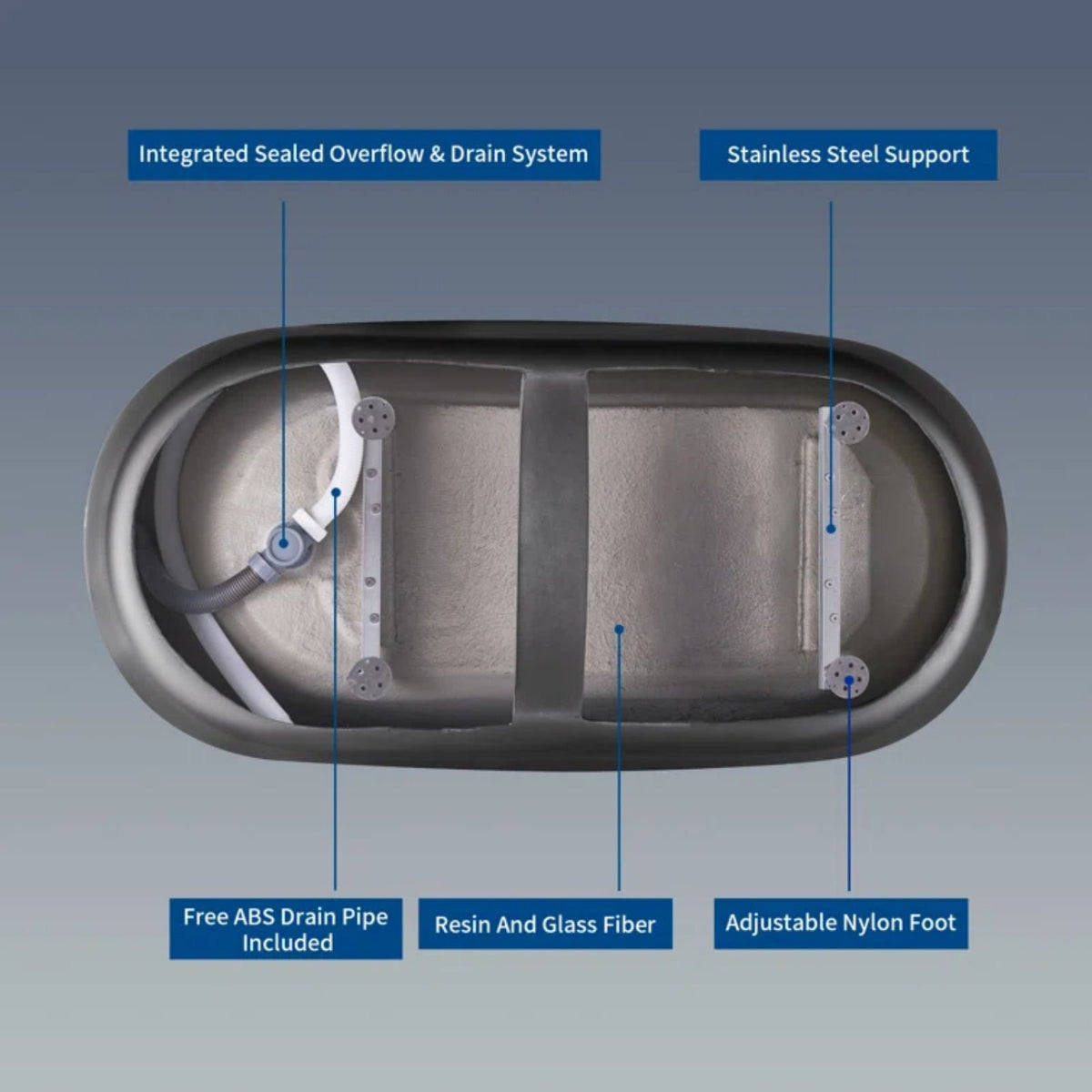 Integrated Sealed Overflow & Drain System

Stainless Steel Support

Free ABS Drain Pipe Included

Resin And Glass Fiber

Adjustable Nylon Foot