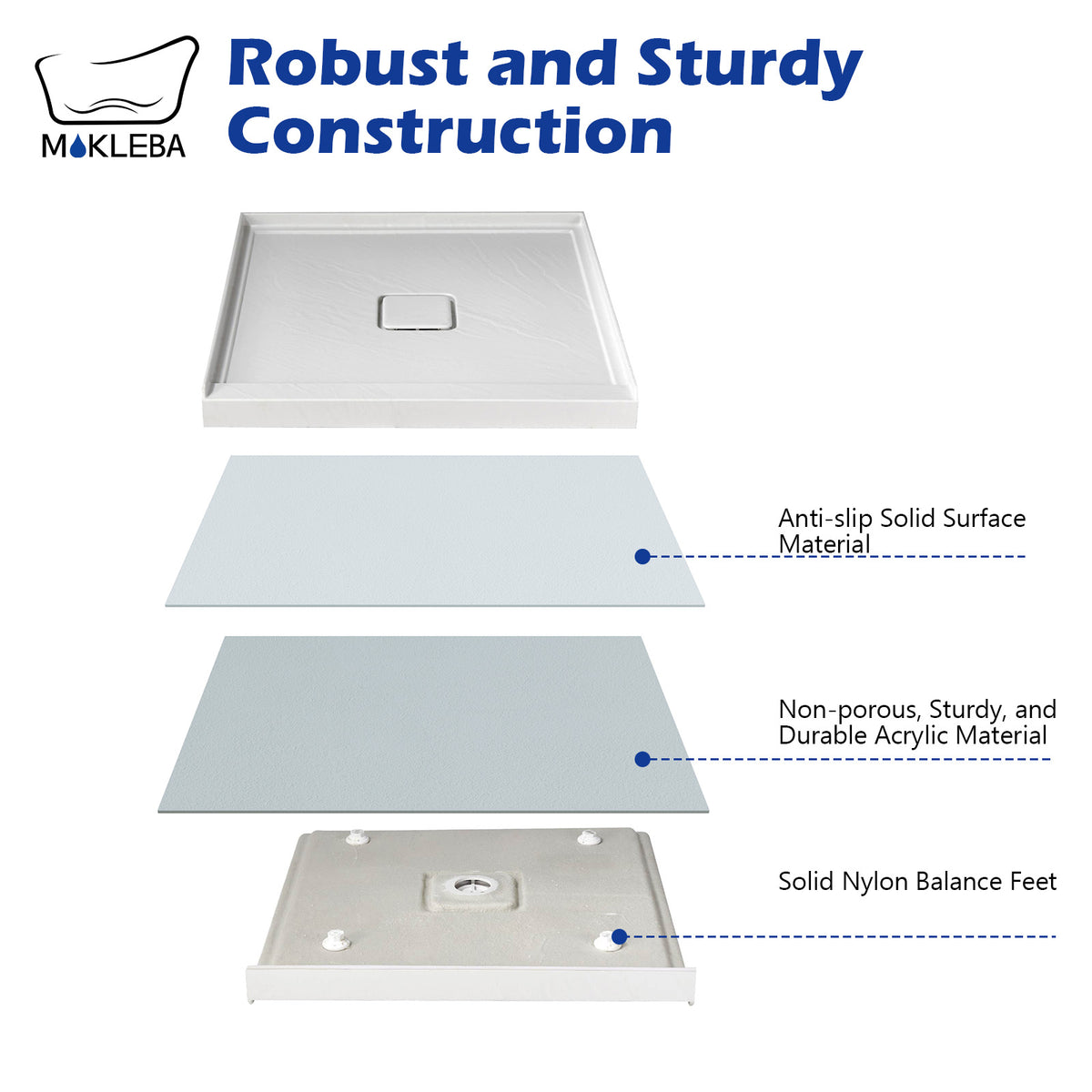 MOKLEBA

Robust and Sturdy Construction

Anti-slip Solid Surface Material

Non-porous, Sturdy, and Durable Acrylic Material

Solid Nylon Balance Feet