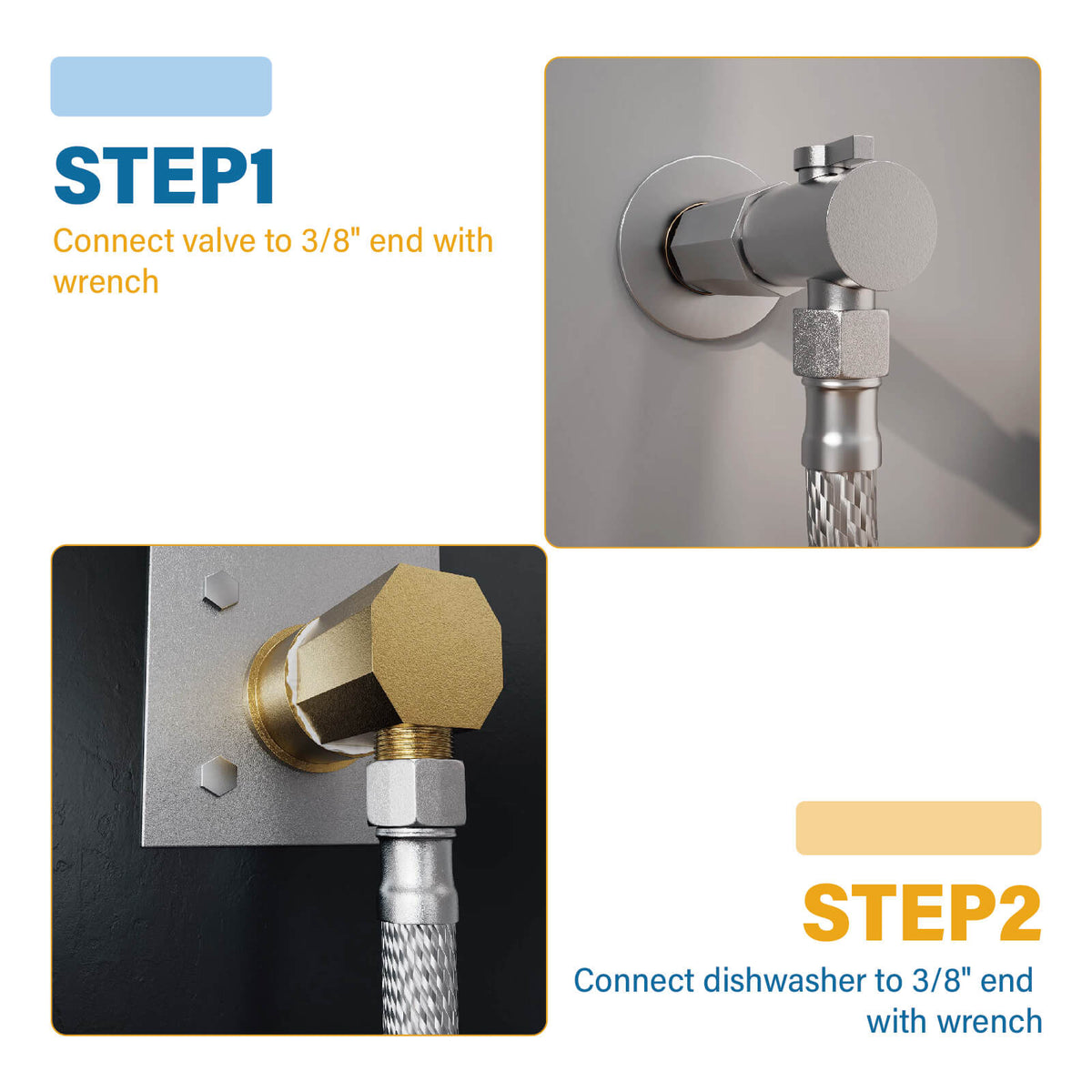 STEP1

Connect valve to 3/8" end with wrench

STEP2

Connect dishwasher to 3/8" end with wrench